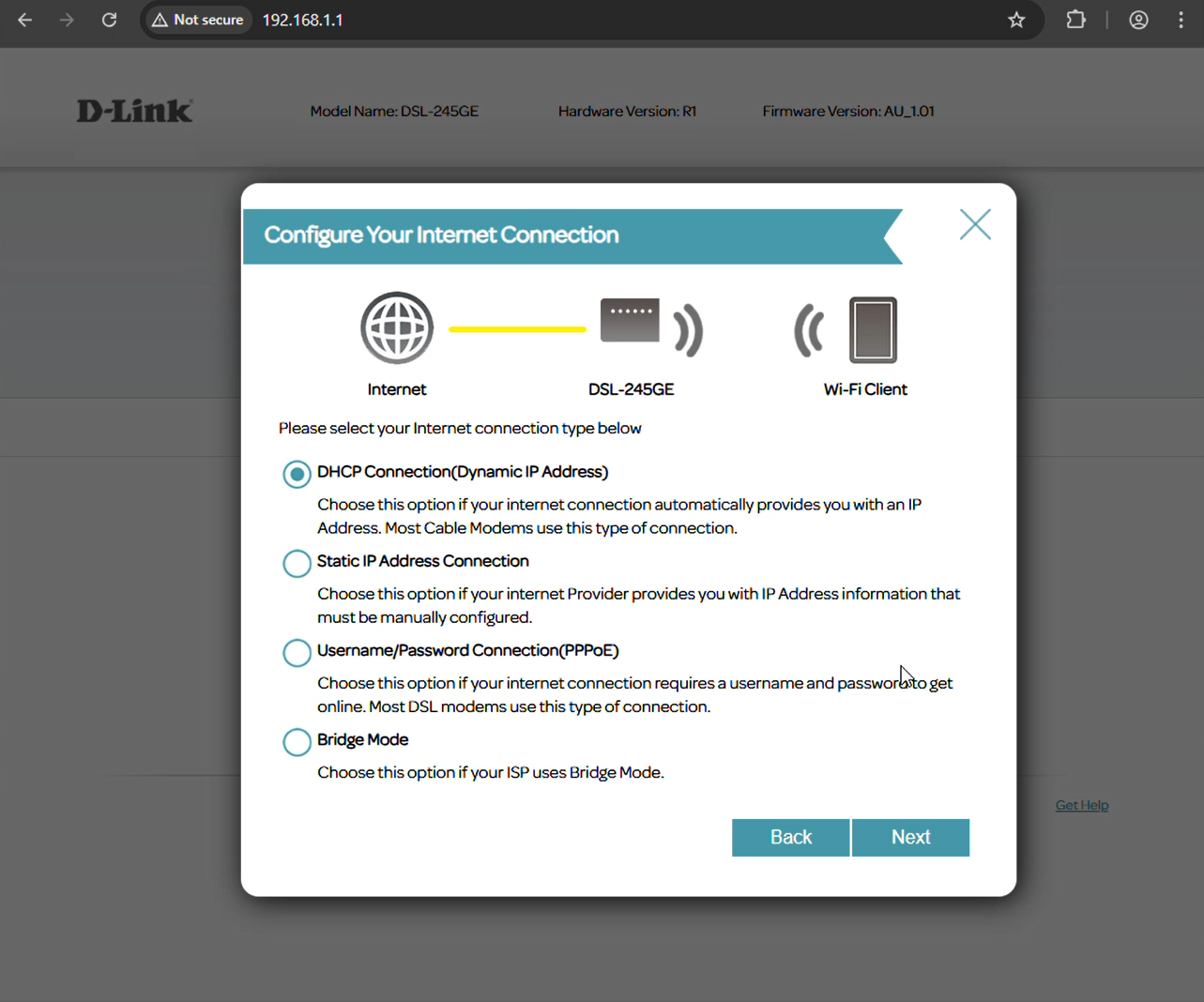 Not secure 192.168.1.1

D-Link

Model Name: DSL-245GE

Hardware Version: R1

Firmware Version: AU_1.01

Configure Your Internet Connection

Internet

DSL-245GE

Wi-Fi Client

Please select your Internet connection type below

DHCP Connection(Dynamic IP Address)

Choose this option if your internet connection automatically provides you with an IP Address. Most Cable Modems use this type of connection.

Static IP Address Connection

Choose this option if your internet Provider provides you with IP Address information that must be manually configured.

Username/Password Connection(PPPoE)

Choose this option if your internet connection requires a username and password to get online. Most DSL modems use this type of connection.

Bridge Mode

Choose this option if your ISP uses Bridge Mode.

Get Help

Back

Next